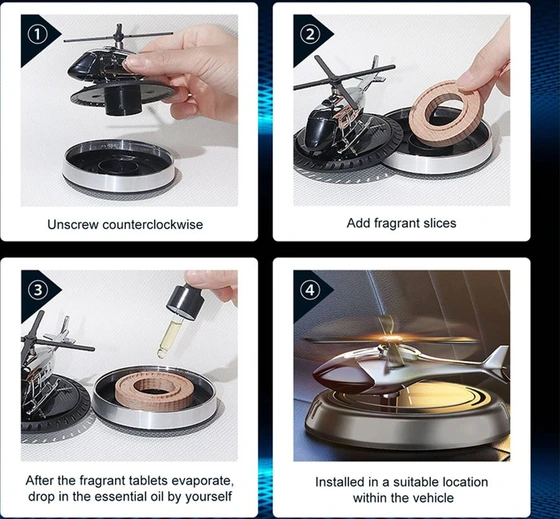 ①

Unscrew counterclockwise

②

Add fragrant slices

③

After the fragrant tablets evaporate, drop in the essential oil by yourself

④

Installed in a suitable location within the vehicle